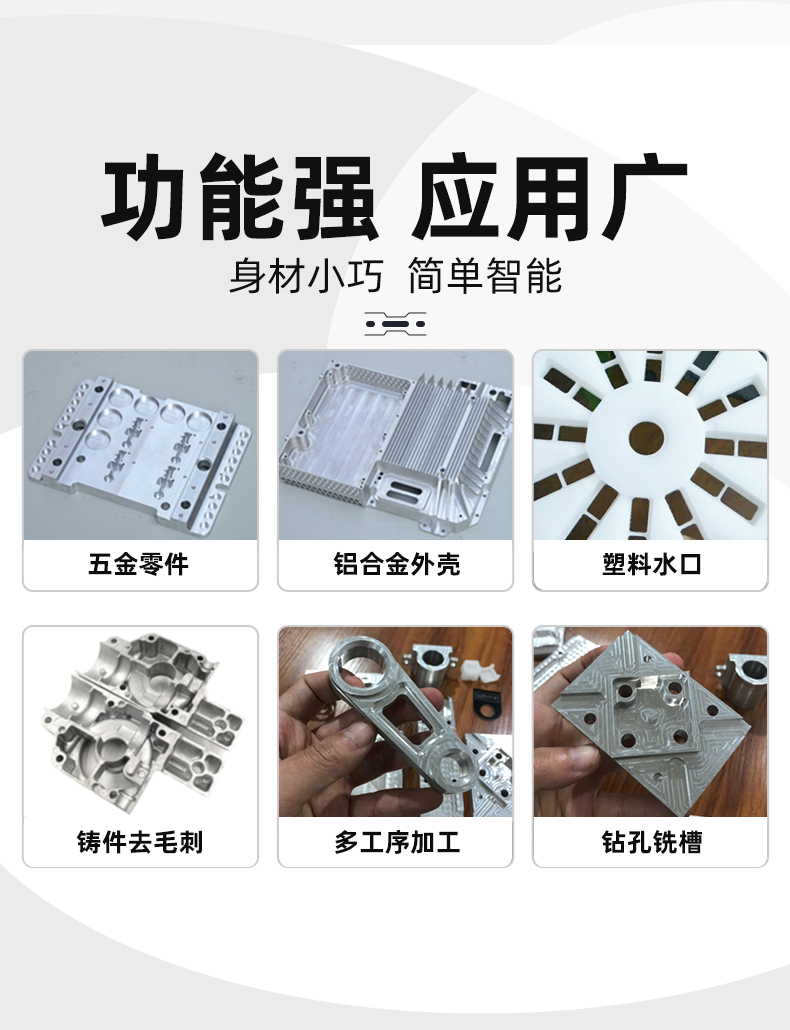 功能强 应用广

身材小巧 简单智能

五金零件

铝合金外壳

塑料水口

铸件去毛刺

多工序加工

钻孔铣槽